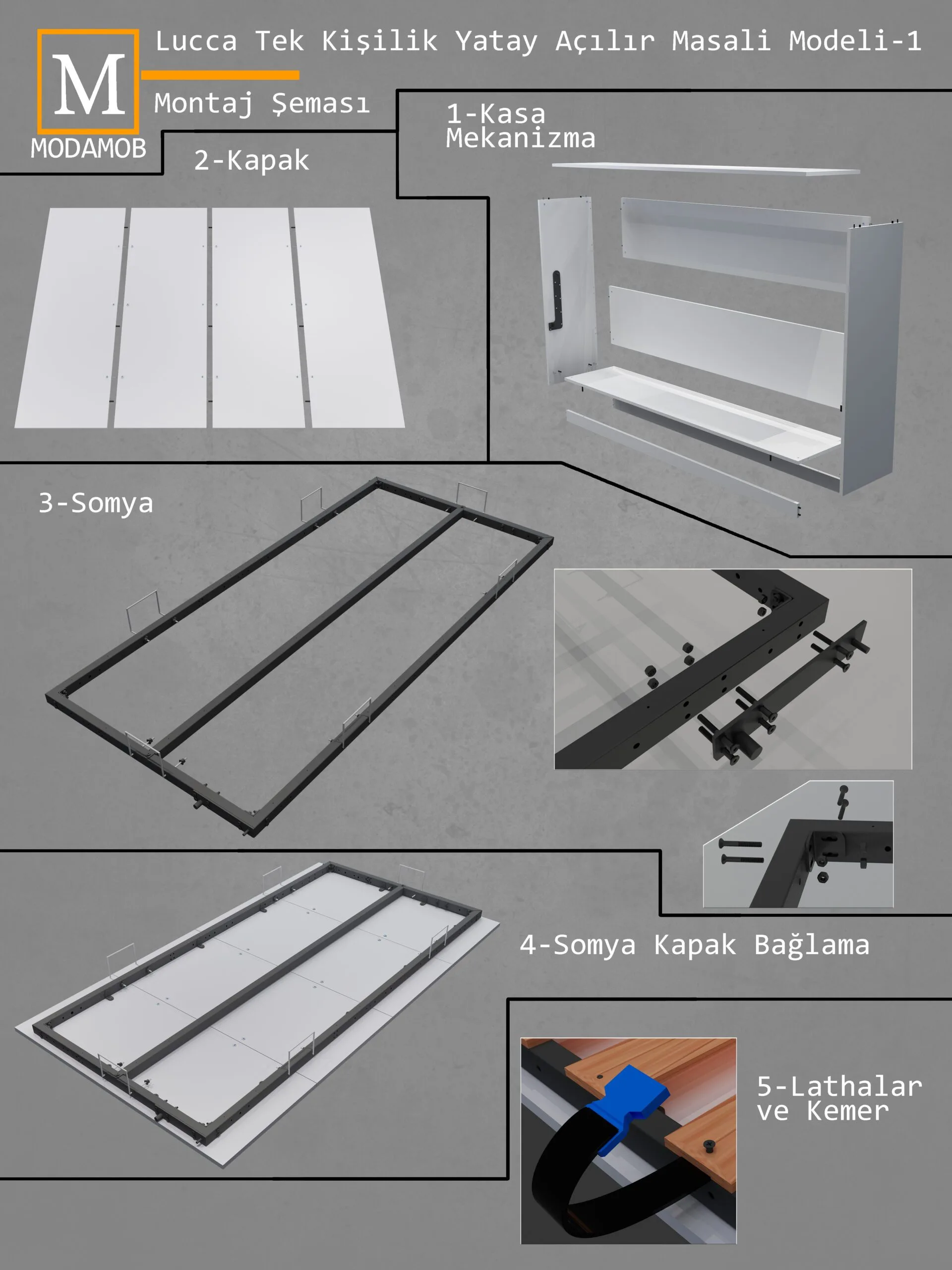 M
MODAMOB

Lucca Tek Kişilik Yatay Açılır Masali Modeli-1

Montaj Şeması

1-Kasa Mekanizma

2-Kapak

3-Somya

4-Somya Kapak Bağlama

5-Lathalar ve Kemer