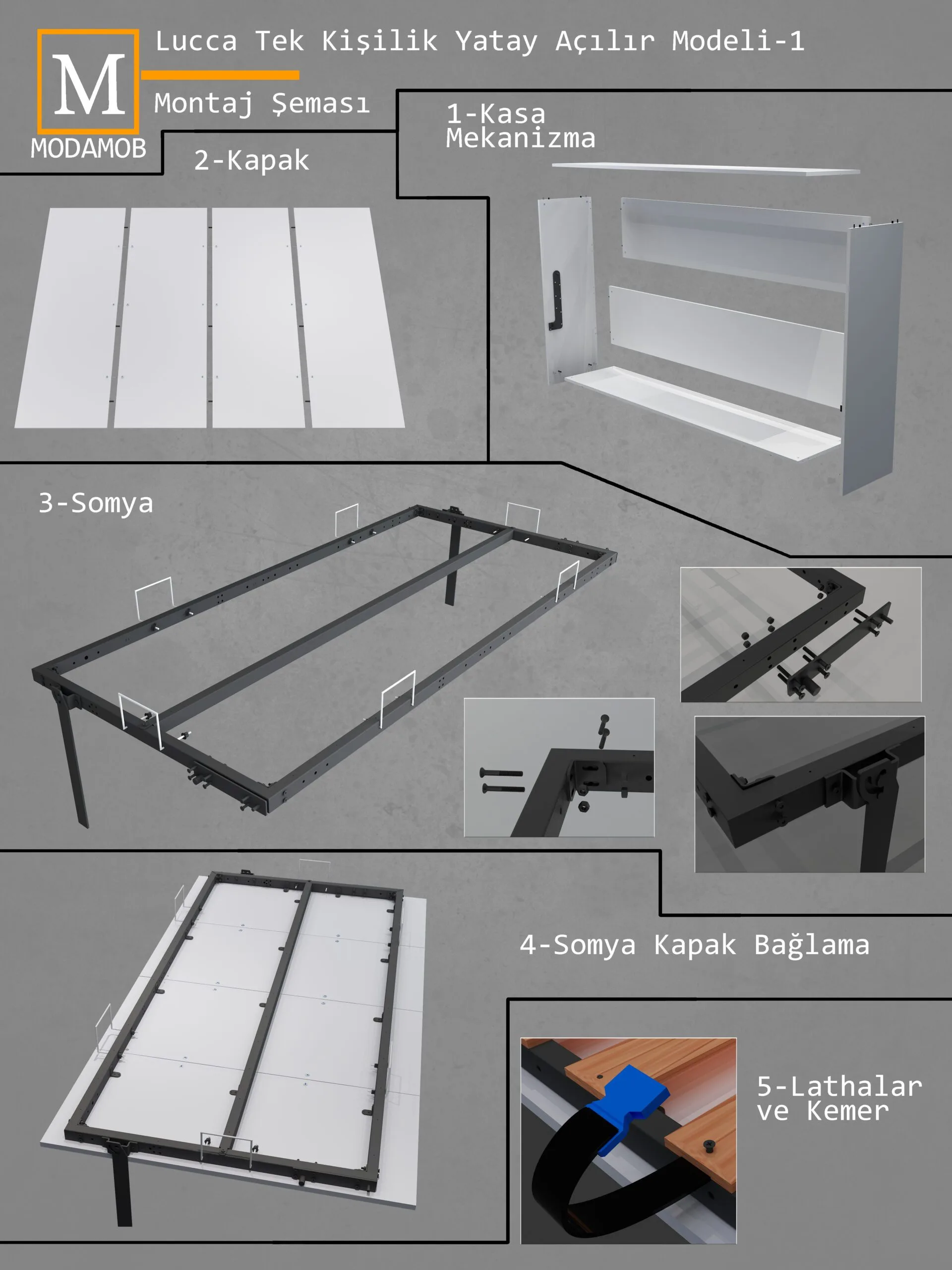 M
MODAMOB

Lucca Tek Kişilik Yatay Açılır Modeli-1

Montaj Şeması

1-Kasa
Mekanizma

2-Kapak

3-Somya

4-Somya Kapak Bağlama

5-Lathalar
ve Kemer